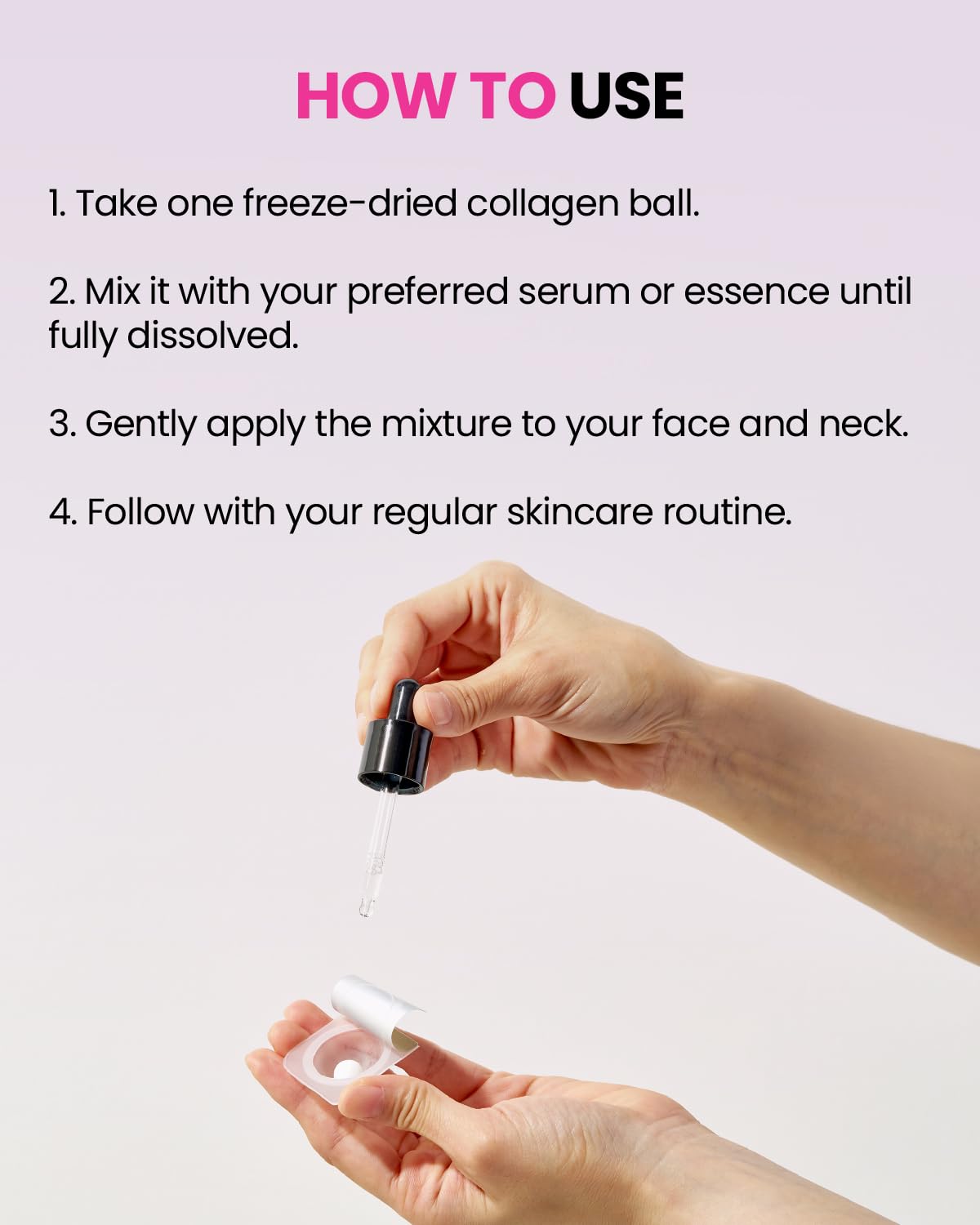 HOW TO USE

1. Take one freeze-dried collagen ball.

2. Mix it with your preferred serum or essence until fully dissolved.

3. Gently apply the mixture to your face and neck.

4. Follow with your regular skincare routine.